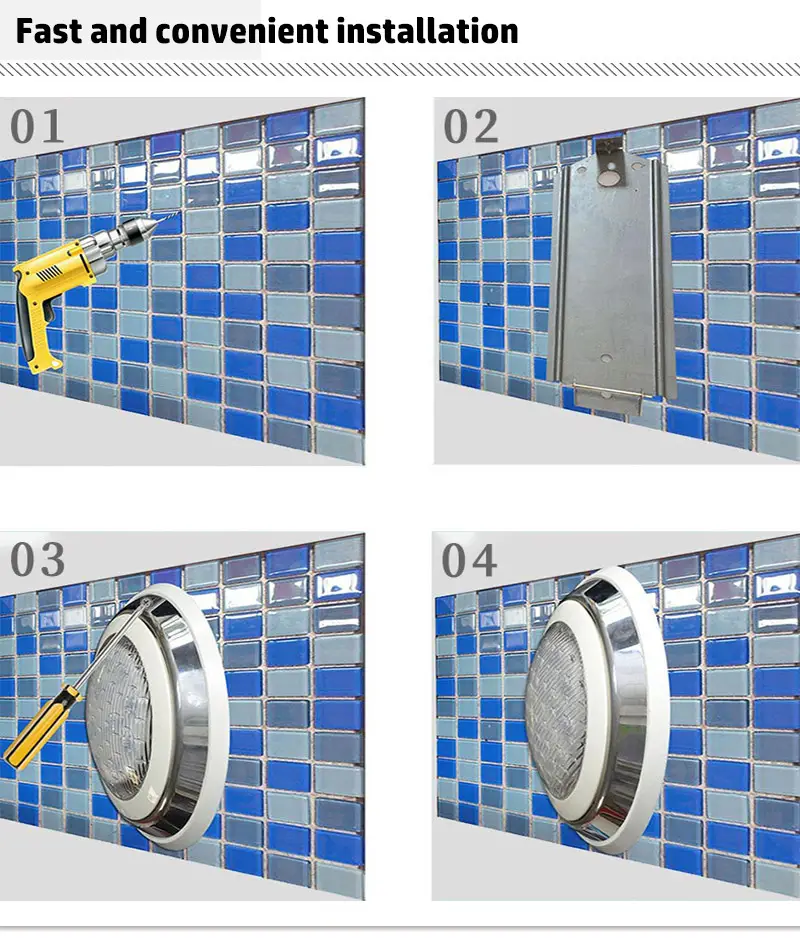 Fast and convenient installation

01

02

03

04