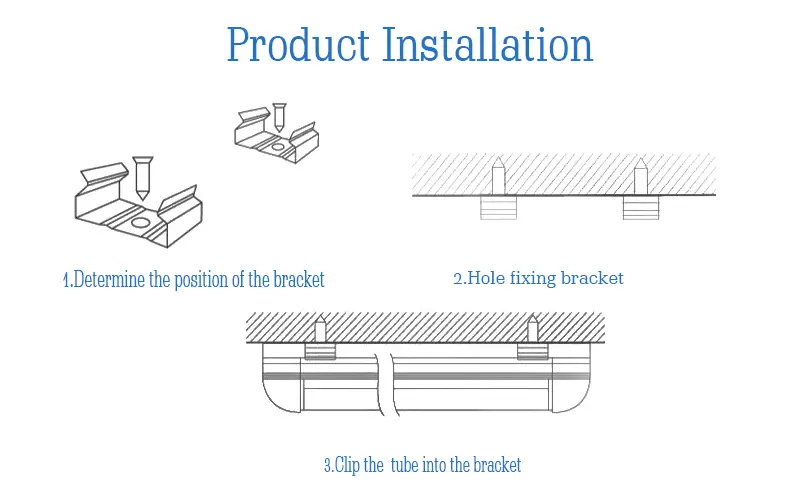 Product Installation

1.Determine the position of the bracket

2.Hole fixing bracket

3.Clip the tube into the bracket