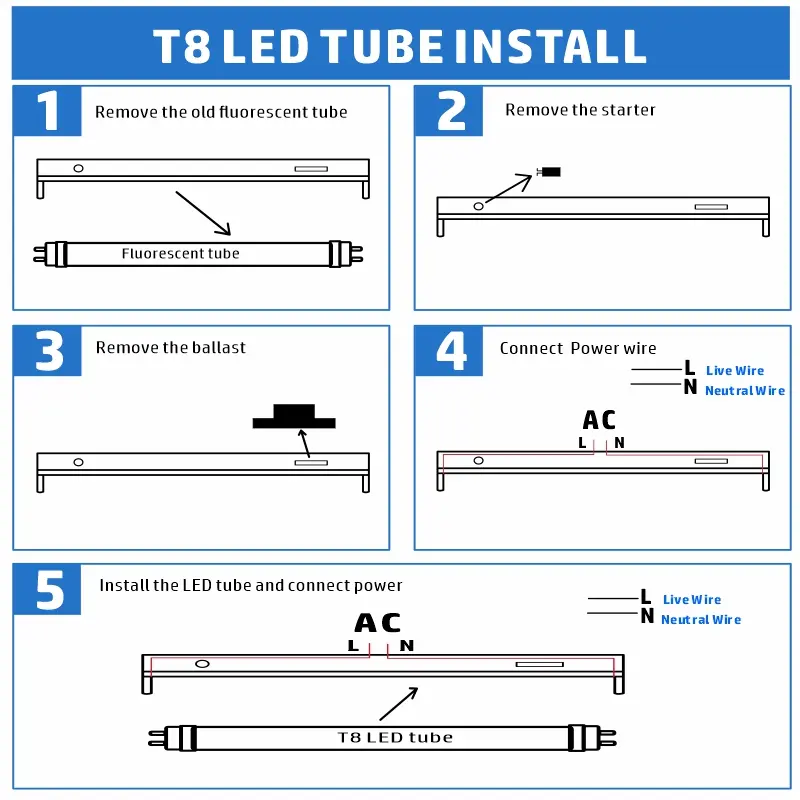 T8 LED TUBE INSTALL

1 Remove the old fluorescent tube

Fluorescent tube

2 Remove the starter

3 Remove the ballast

4 Connect Power wire

L Live Wire
N Neutral Wire

AC
L N

5 Install the LED tube and connect power

L Live Wire
N Neutral Wire

AC
L N

T8 LED tube